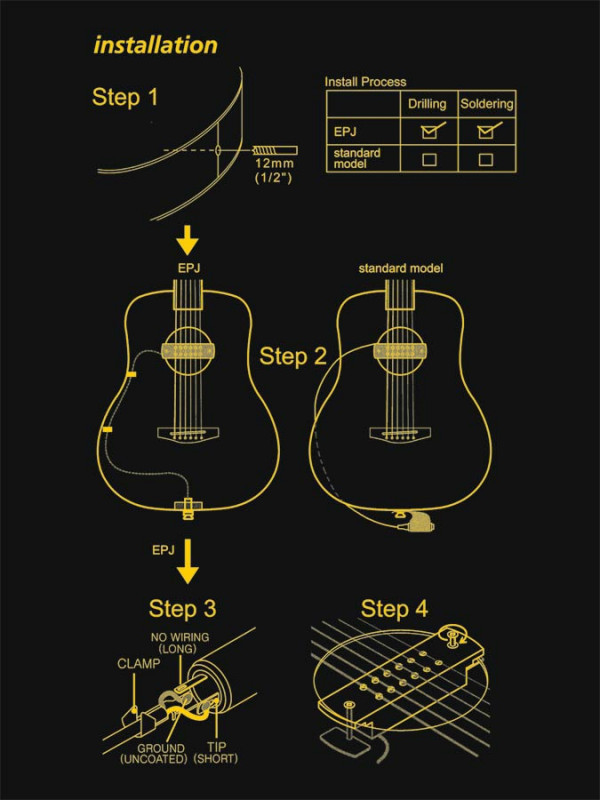 installation

Step 1

12mm (1/2")

Install Process

|  | Drilling | Soldering |
|---|---|---|
| EPJ | ☑ | ☑ |
| standard model | ☐ | ☐ |

EPJ

standard model

Step 2

EPJ

Step 3

NO WIRING (LONG)

CLAMP

GROUND (UNCOATED)

TIP (SHORT)

Step 4